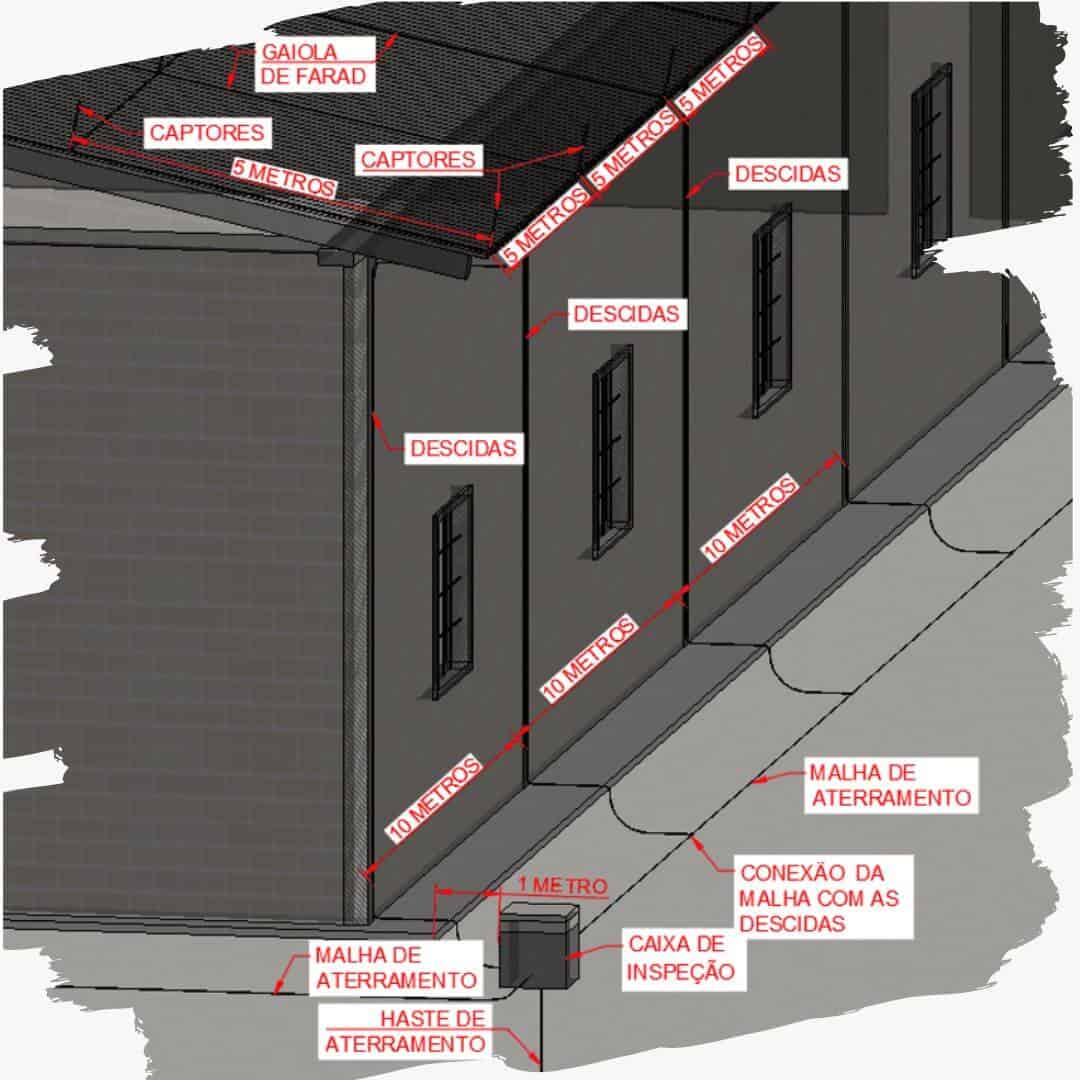 GAIOLA DE FARAD

CAPTORES

5 METROS

CAPTORES

5 METROS

5 METROS

5 METROS

DESCIDAS

DESCIDAS

DESCIDAS

10 METROS

10 METROS

10 METROS

MALHA DE ATERRAMENTO

CONEXÃO DA MALHA COM AS DESCIDAS

1 METRO

CAIXA DE INSPEÇÃO

MALHA DE ATERRAMENTO

HASTE DE ATERRAMENTO